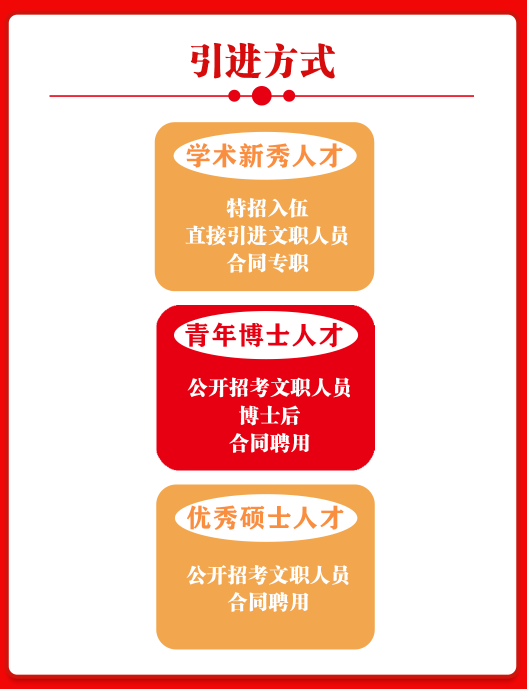 引进方式

学术新秀人才

特招入伍
直接引进文职人员
合同专职

青年博士人才

公开招考文职人员
博士后
合同聘用

优秀硕士人才

公开招考文职人员
合同聘用